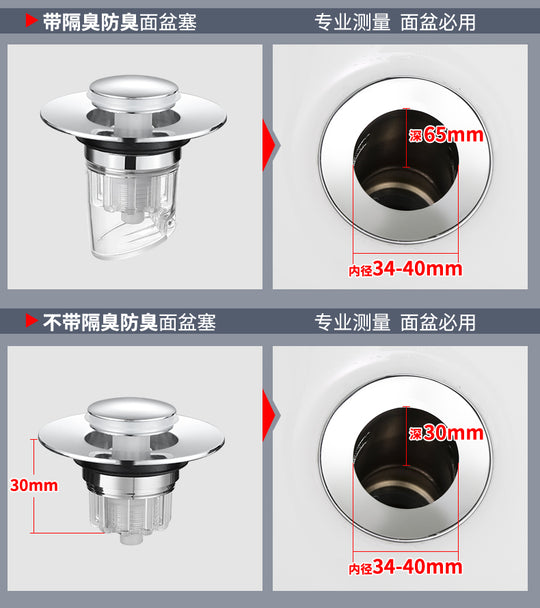 带隔臭防臭面盆塞

专业测量 面盆必用

深65mm

内径34-40mm

不带隔臭防臭面盆塞

专业测量 面盆必用

30mm

深30mm

内径34-40mm