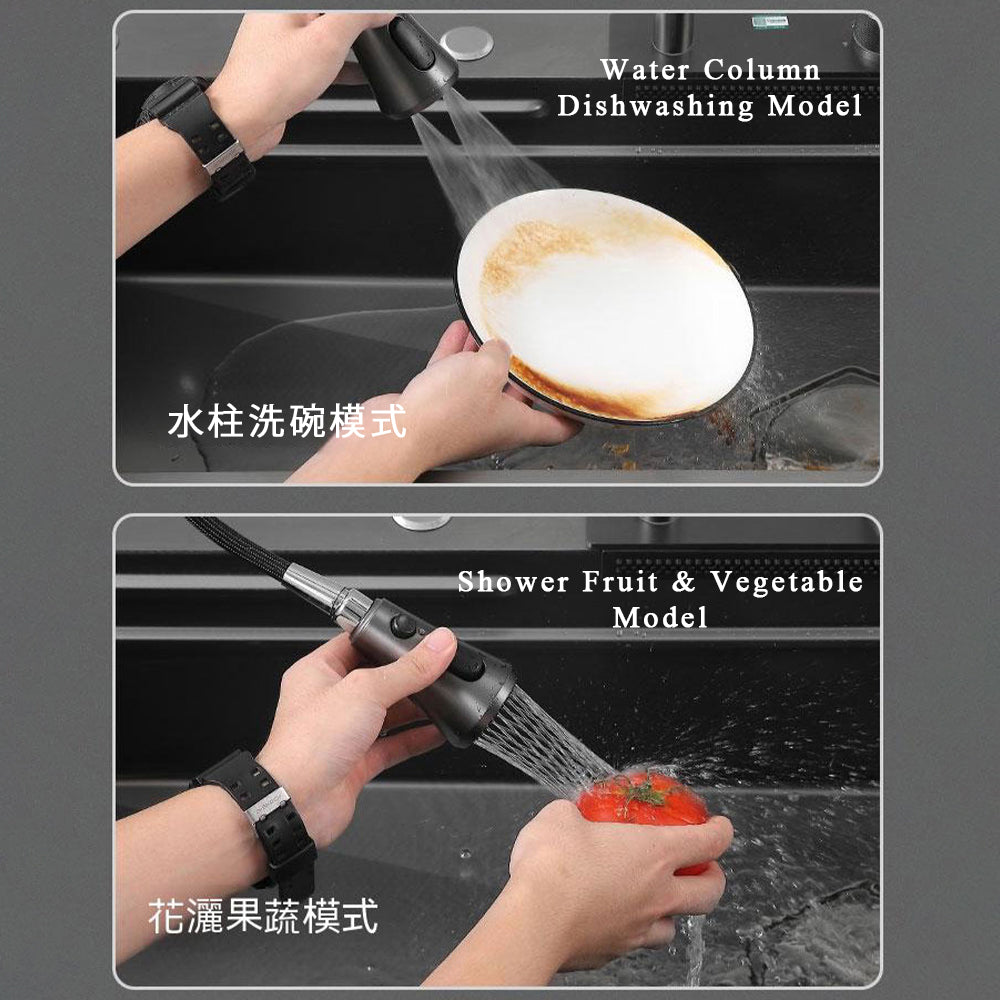 Water Column
Dishwashing Model

水柱洗碗模式

Shower Fruit & Vegetable
Model

花灑果蔬模式