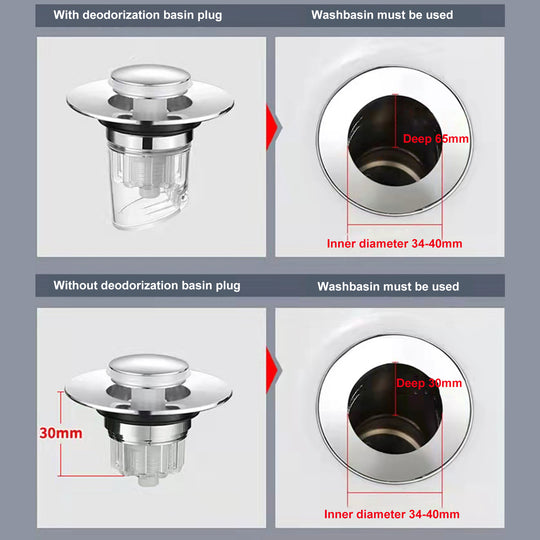 With deodorization basin plug

Washbasin must be used

Deep 65mm

Inner diameter 34-40mm

Without deodorization basin plug

Washbasin must be used

30mm

Deep 30mm

Inner diameter 34-40mm