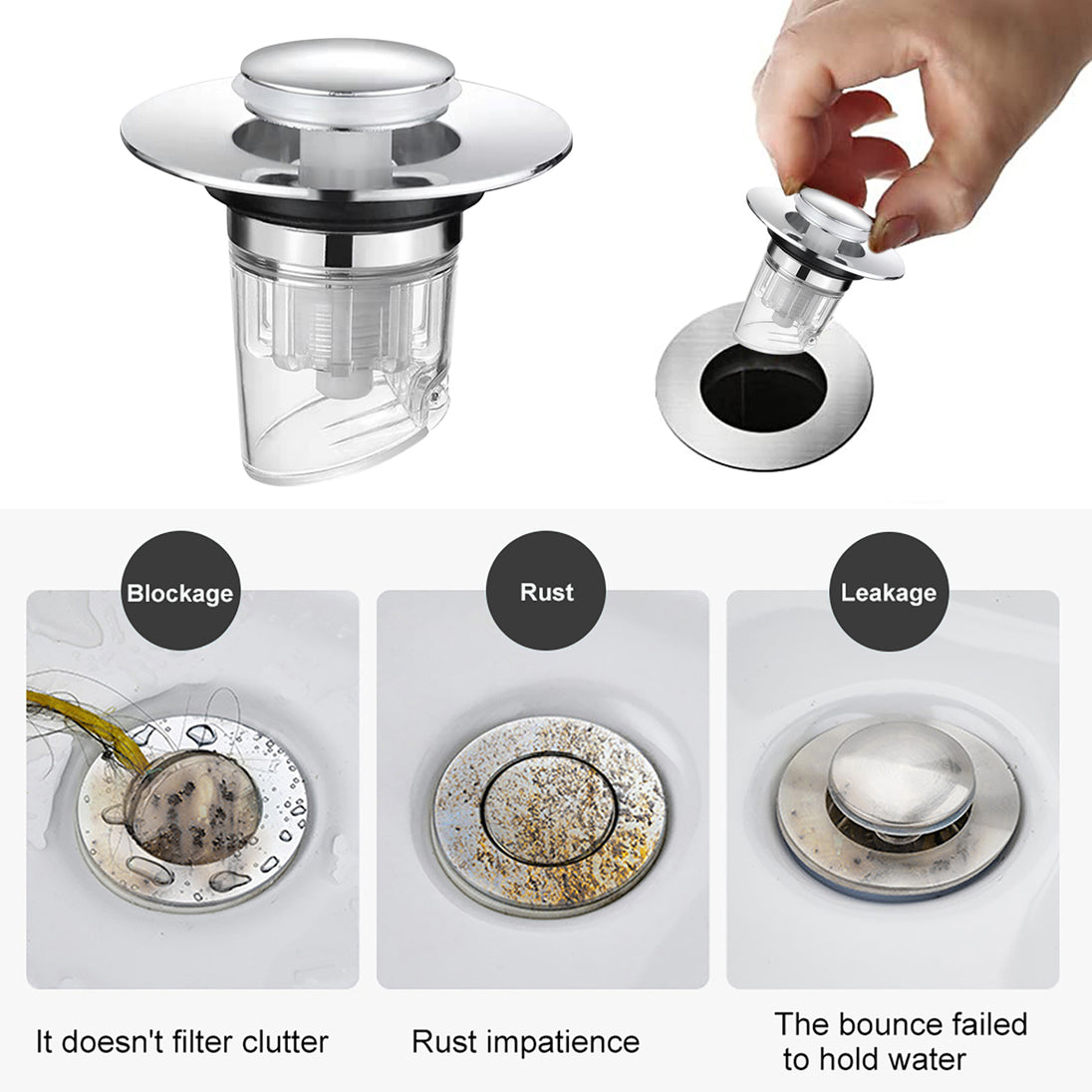 Blockage

Rust

Leakage

It doesn't filter clutter

Rust impatience

The bounce failed to hold water