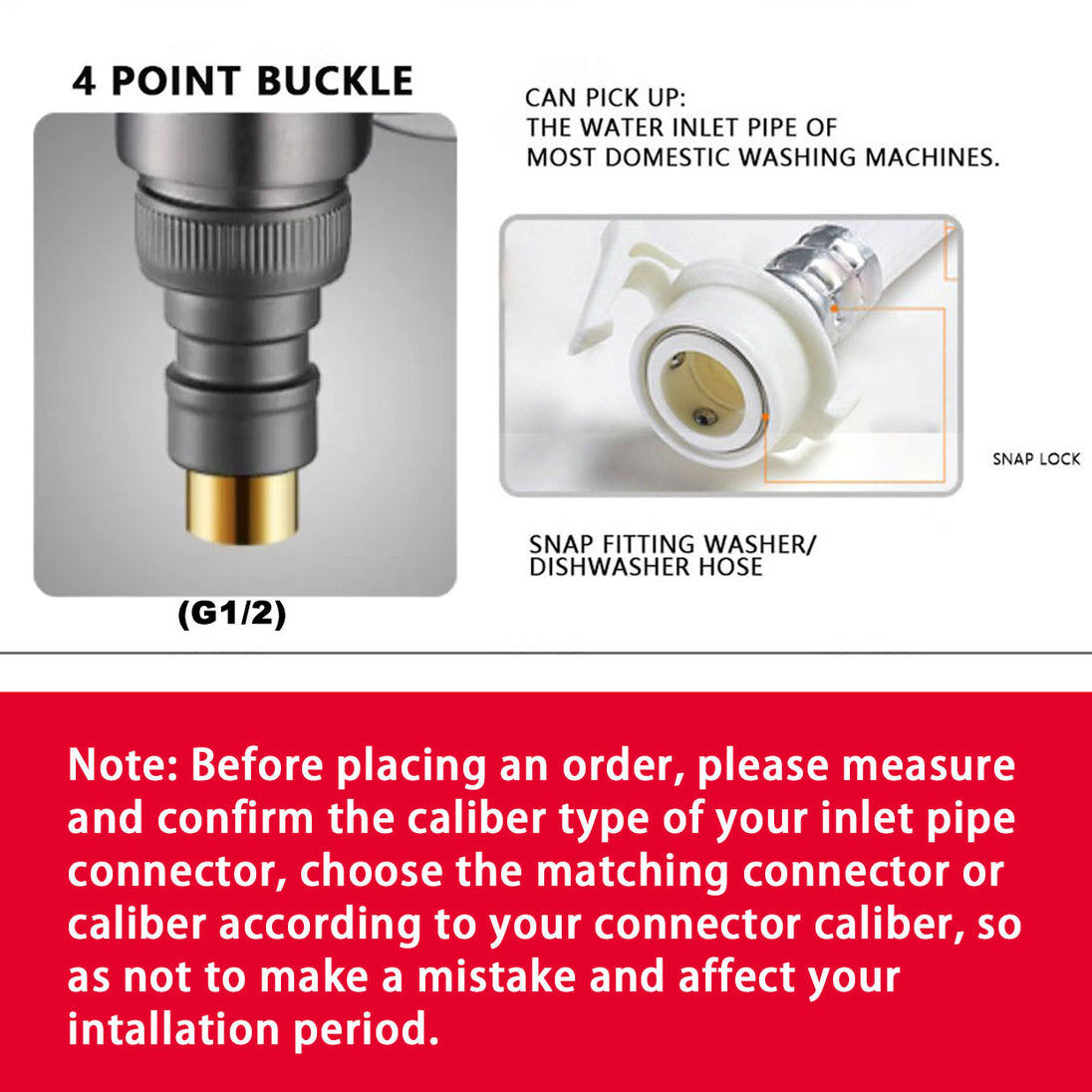 4 POINT BUCKLE

(G1/2)

CAN PICK UP:
THE WATER INLET PIPE OF
MOST DOMESTIC WASHING MACHINES.

SNAP LOCK

SNAP FITTING WASHER/
DISHWASHER HOSE

Note: Before placing an order, please measure and confirm the caliber type of your inlet pipe connector, choose the matching connector or caliber according to your connector caliber, so as not to make a mistake and affect your intallation period.