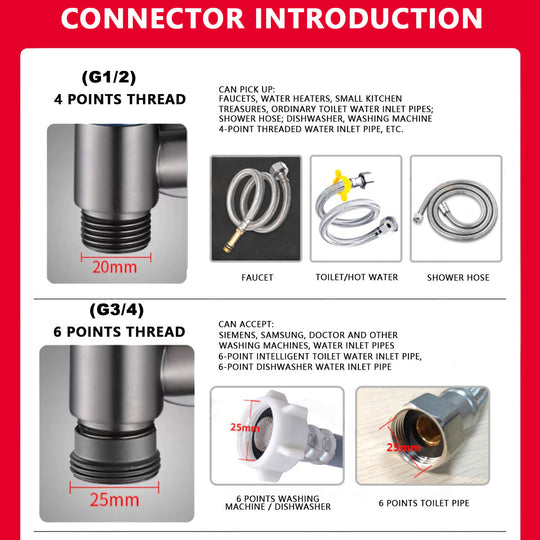 CONNECTOR INTRODUCTION

(G1/2)
4 POINTS THREAD

20mm

CAN PICK UP:
FAUCETS, WATER HEATERS, SMALL KITCHEN TREASURES, ORDINARY TOILET WATER INLET PIPES; SHOWER HOSE; DISHWASHER, WASHING MACHINE 4-POINT THREADED WATER INLET PIPE, ETC.

FAUCET

TOILET/HOT WATER

SHOWER HOSE

(G3/4)
6 POINTS THREAD

25mm

CAN ACCEPT:
SIEMENS, SAMSUNG, DOCTOR AND OTHER WASHING MACHINES, WATER INLET PIPES
6-POINT INTELLIGENT TOILET WATER INLET PIPE,
6-POINT DISHWASHER WATER INLET PIPE

25mm

25mm

6 POINTS WASHING MACHINE / DISHWASHER

6 POINTS TOILET PIPE