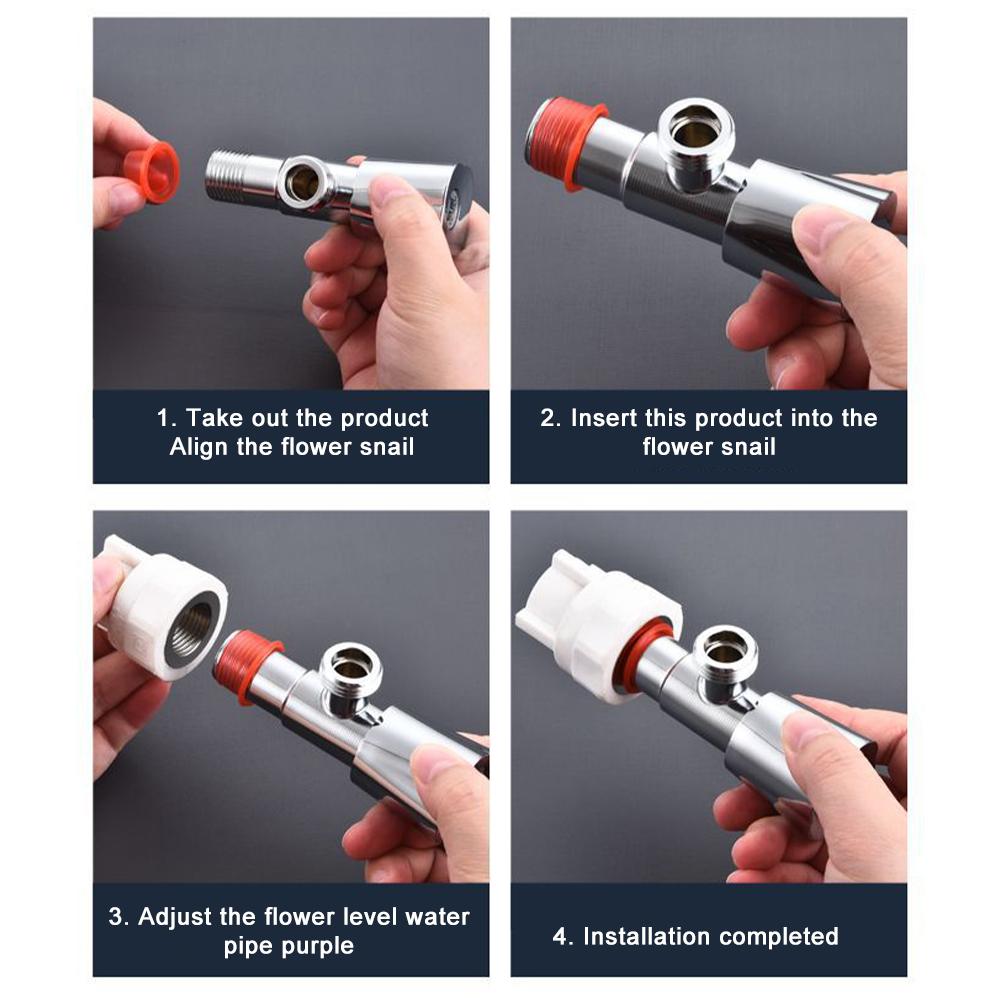 1. Take out the product
Align the flower snail

2. Insert this product into the flower snail

3. Adjust the flower level water pipe purple

4. Installation completed