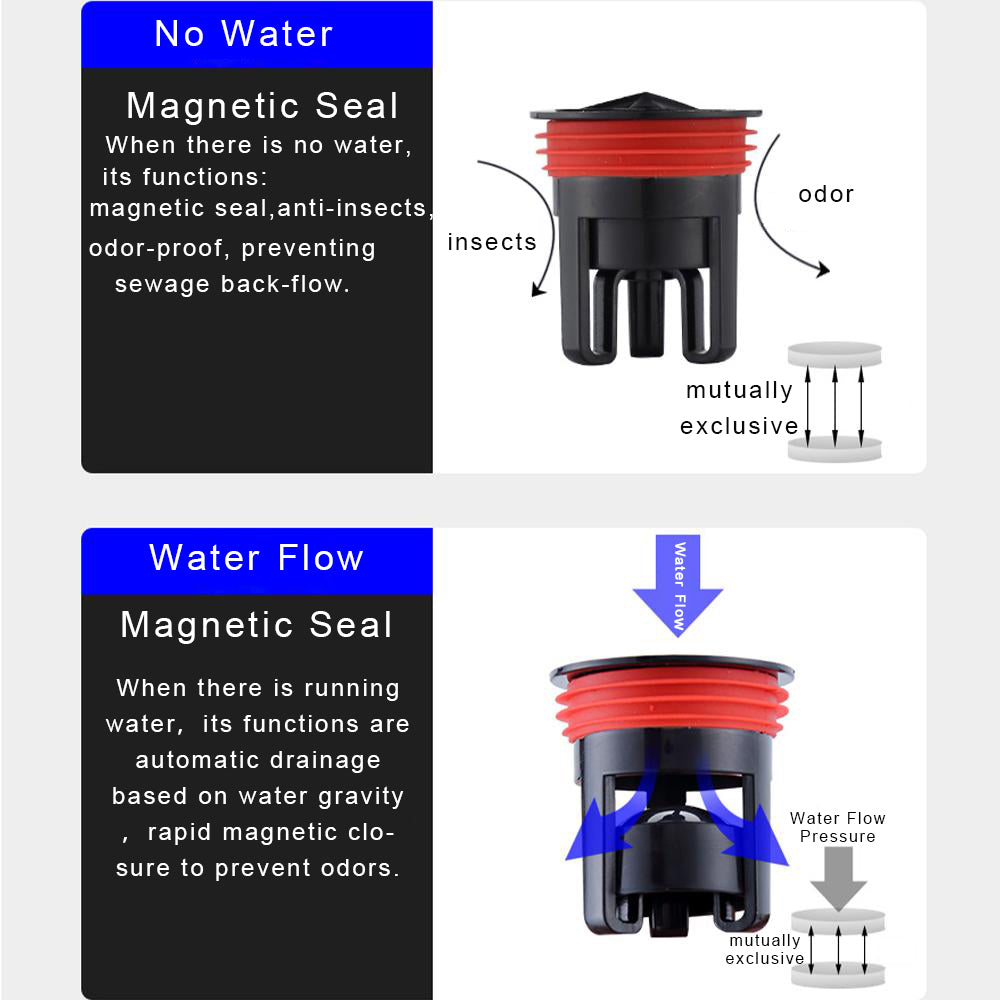 No Water

Magnetic Seal

When there is no water, its functions: magnetic seal,anti-insects, odor-proof, preventing sewage back-flow.

insects

odor

mutually exclusive

Water Flow

Magnetic Seal

When there is running water, its functions are automatic drainage based on water gravity , rapid magnetic closure to prevent odors.

Water Flow

Water Flow Pressure

mutually exclusive